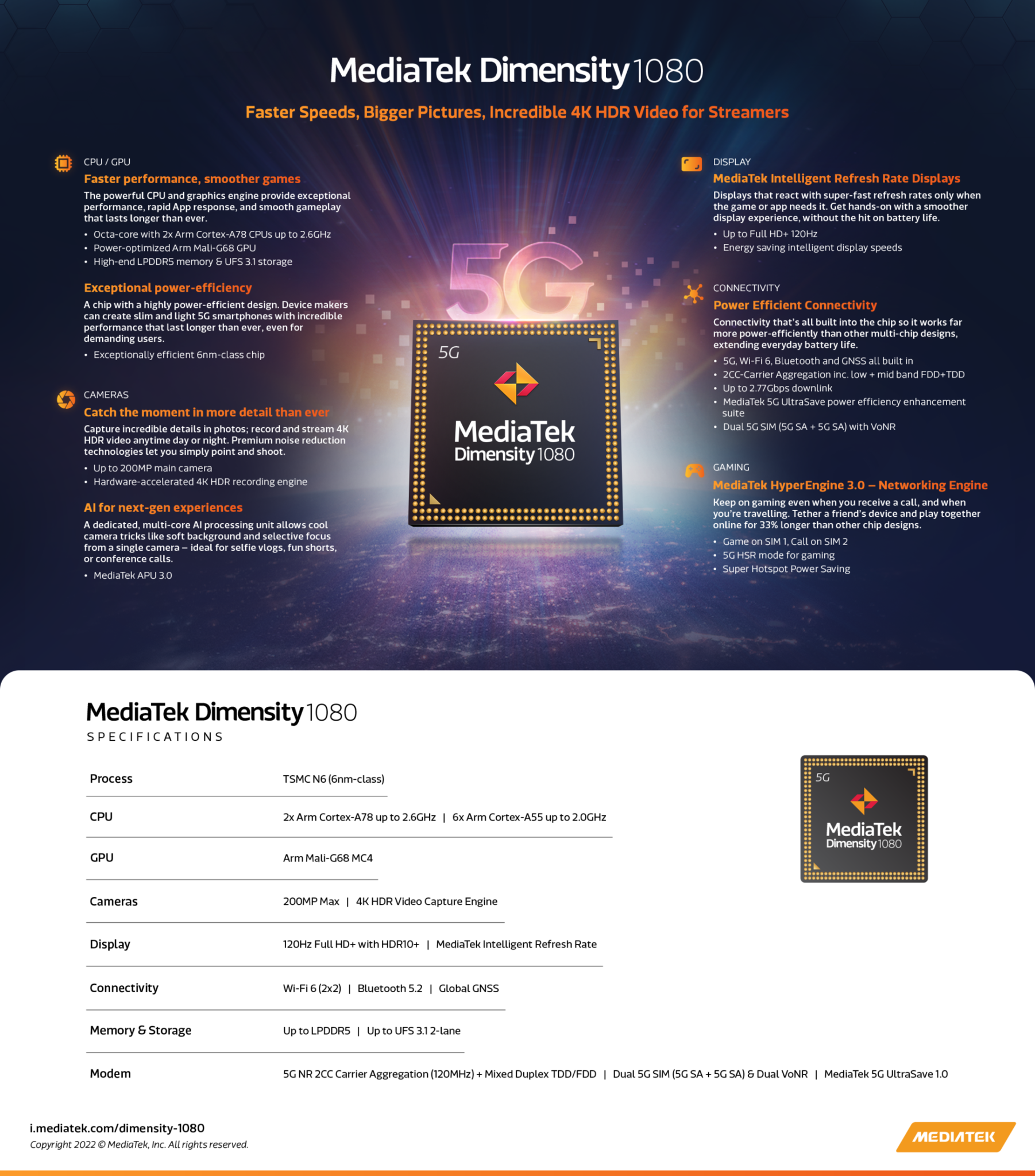 MediaTek Dimensity 1080

Faster Speeds, Bigger Pictures, Incredible 4K HDR Video for Streamers

CPU / GPU
Faster performance, smoother games
The powerful CPU and graphics engine provide exceptional performance, rapid App response, and smooth gameplay that lasts longer than ever.
• Octa-core with 2x Arm Cortex-A78 CPUs up to 2.6GHz
• Power-optimized Arm Mali-G68 GPU
• High-end LPDDR5 memory & UFS 3.1 storage

Exceptional power-efficiency
A chip with a highly power-efficient design. Device makers can create slim and light 5G smartphones with incredible performance that last longer than ever, even for demanding users.
• Exceptionally efficient 6nm-class chip

CAMERAS
Catch the moment in more detail than ever
Capture incredible details in photos; record and stream 4K HDR video anytime day or night. Premium noise reduction technologies let you simply point and shoot.
• Up to 200MP main camera
• Hardware-accelerated 4K HDR recording engine

AI for next-gen experiences
A dedicated, multi-core AI processing unit allows cool camera tricks like soft background and selective focus from a single camera – ideal for selfie vlogs, fun shorts, or conference calls.
• MediaTek APU 3.0

5G

5G
MediaTek
Dimensity 1080

DISPLAY
MediaTek Intelligent Refresh Rate Displays
Displays that react with super-fast refresh rates only when the game or app needs it. Get hands-on with a smoother display experience, without the hit on battery life.
• Up to Full HD+ 120Hz
• Energy saving intelligent display speeds

CONNECTIVITY
Power Efficient Connectivity
Connectivity that's all built into the chip so it works far more power-efficiently than other multi-chip designs, extending everyday battery life.
• 5G, Wi-Fi 6, Bluetooth and GNSS all built in
• 2CC-Carrier Aggregation inc. low + mid band FDD+TDD
• Up to 2.77Gbps downlink
• MediaTek 5G UltraSave power efficiency enhancement suite
• Dual 5G SIM (5G SA + 5G SA) with VoNR

GAMING
MediaTek HyperEngine 3.0 – Networking Engine
Keep on gaming even when you receive a call, and when you're travelling. Tether a friend's device and play together online for 33% longer than other chip designs.
• Game on SIM 1, Call on SIM 2
• 5G HSR mode for gaming
• Super Hotspot Power Saving

MediaTek Dimensity 1080
SPECIFICATIONS

| Process | TSMC N6 (6nm-class) |
|---|---|
| CPU | 2x Arm Cortex-A78 up to 2.6GHz \| 6x Arm Cortex-A55 up to 2.0GHz |
| GPU | Arm Mali-G68 MC4 |
| Cameras | 200MP Max \| 4K HDR Video Capture Engine |
| Display | 120Hz Full HD+ with HDR10+ \| MediaTek Intelligent Refresh Rate |
| Connectivity | Wi-Fi 6 (2x2) \| Bluetooth 5.2 \| Global GNSS |
| Memory & Storage | Up to LPDDR5 \| Up to UFS 3.1 2-lane |
| Modem | 5G NR 2CC Carrier Aggregation (120MHz) + Mixed Duplex TDD/FDD \| Dual 5G SIM (5G SA + 5G SA) & Dual VoNR \| MediaTek 5G UltraSave 1.0 |

5G
MediaTek
Dimensity 1080

i.mediatek.com/dimensity-1080
Copyright 2022 © MediaTek, Inc. All rights reserved.

MEDIATEK