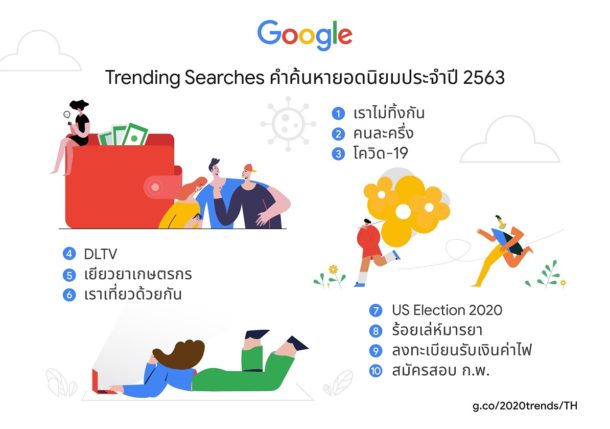 Google

Trending Searches คำค้นหายอดนิยมประจำปี 2563

1 เราไม่ทิ้งกัน
2 คนละครึ่ง
3 โควิด-19

4 DLTV
5 เยียวยาเกษตรกร
6 เราเที่ยวด้วยกัน

7 US Election 2020
8 ร้อยเล่ห์มารยา
9 ลงทะเบียนรับเงินค่าไฟ
10 สมัครสอบ ก.พ.

g.co/2020trends/TH