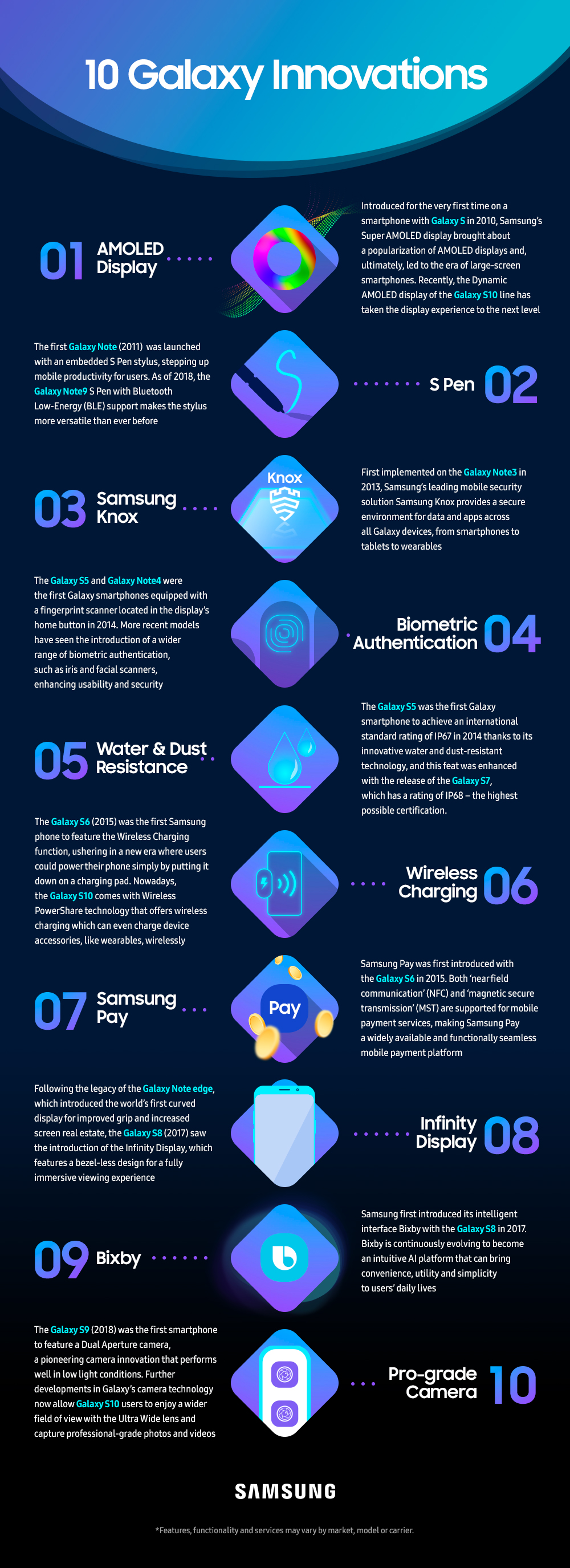 10 Galaxy Innovations

01 AMOLED Display

Introduced for the very first time on a smartphone with Galaxy S in 2010, Samsung's Super AMOLED display brought about a popularization of AMOLED displays and, ultimately, led to the era of large-screen smartphones. Recently, the Dynamic AMOLED display of the Galaxy S10 line has taken the display experience to the next level

The first Galaxy Note (2011) was launched with an embedded S Pen stylus, stepping up mobile productivity for users. As of 2018, the Galaxy Note9 S Pen with Bluetooth Low-Energy (BLE) support makes the stylus more versatile than ever before

S Pen 02

03 Samsung Knox

Knox

First implemented on the Galaxy Note3 in 2013, Samsung's leading mobile security solution Samsung Knox provides a secure environment for data and apps across all Galaxy devices, from smartphones to tablets to wearables

The Galaxy S5 and Galaxy Note4 were the first Galaxy smartphones equipped with a fingerprint scanner located in the display's home button in 2014. More recent models have seen the introduction of a wider range of biometric authentication, such as iris and facial scanners, enhancing usability and security

Biometric Authentication 04

05 Water & Dust Resistance

The Galaxy S5 was the first Galaxy smartphone to achieve an international standard rating of IP67 in 2014 thanks to its innovative water and dust-resistant technology, and this feat was enhanced with the release of the Galaxy S7, which has a rating of IP68 – the highest possible certification.

The Galaxy S6 (2015) was the first Samsung phone to feature the Wireless Charging function, ushering in a new era where users could power their phone simply by putting it down on a charging pad. Nowadays, the Galaxy S10 comes with Wireless PowerShare technology that offers wireless charging which can even charge device accessories, like wearables, wirelessly

Wireless Charging 06

07 Samsung Pay

Pay

Samsung Pay was first introduced with the Galaxy S6 in 2015. Both 'near field communication' (NFC) and 'magnetic secure transmission' (MST) are supported for mobile payment services, making Samsung Pay a widely available and functionally seamless mobile payment platform

Following the legacy of the Galaxy Note edge, which introduced the world's first curved display for improved grip and increased screen real estate, the Galaxy S8 (2017) saw the introduction of the Infinity Display, which features a bezel-less design for a fully immersive viewing experience

Infinity Display 08

09 Bixby

Samsung first introduced its intelligent interface Bixby with the Galaxy S8 in 2017. Bixby is continuously evolving to become an intuitive AI platform that can bring convenience, utility and simplicity to users' daily lives

The Galaxy S9 (2018) was the first smartphone to feature a Dual Aperture camera, a pioneering camera innovation that performs well in low light conditions. Further developments in Galaxy's camera technology now allow Galaxy S10 users to enjoy a wider field of view with the Ultra Wide lens and capture professional-grade photos and videos

Pro-grade Camera 10

SAMSUNG

*Features, functionality and services may vary by market, model or carrier.