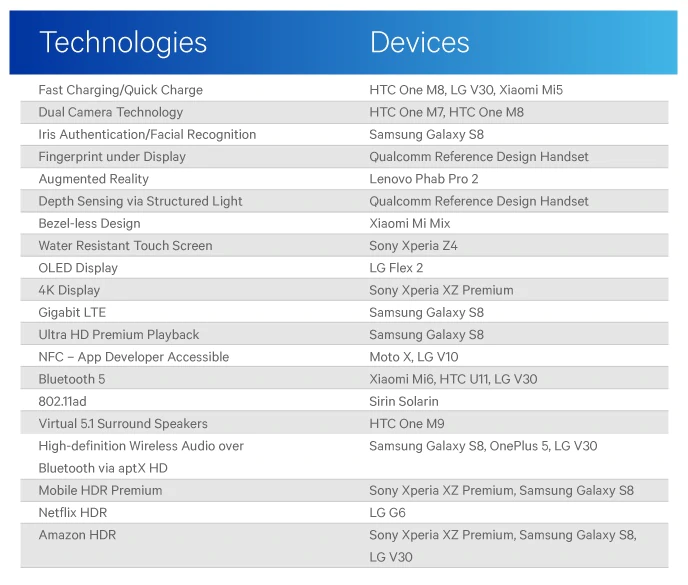 | Technologies | Devices |
|---|---|
| Fast Charging/Quick Charge | HTC One M8, LG V30, Xiaomi Mi5 |
| Dual Camera Technology | HTC One M7, HTC One M8 |
| Iris Authentication/Facial Recognition | Samsung Galaxy S8 |
| Fingerprint under Display | Qualcomm Reference Design Handset |
| Augmented Reality | Lenovo Phab Pro 2 |
| Depth Sensing via Structured Light | Qualcomm Reference Design Handset |
| Bezel-less Design | Xiaomi Mi Mix |
| Water Resistant Touch Screen | Sony Xperia Z4 |
| OLED Display | LG Flex 2 |
| 4K Display | Sony Xperia XZ Premium |
| Gigabit LTE | Samsung Galaxy S8 |
| Ultra HD Premium Playback | Samsung Galaxy S8 |
| NFC – App Developer Accessible | Moto X, LG V10 |
| Bluetooth 5 | Xiaomi Mi6, HTC U11, LG V30 |
| 802.11ad | Sirin Solarin |
| Virtual 5.1 Surround Speakers | HTC One M9 |
| High-definition Wireless Audio over Bluetooth via aptX HD | Samsung Galaxy S8, OnePlus 5, LG V30 |
| Mobile HDR Premium | Sony Xperia XZ Premium, Samsung Galaxy S8 |
| Netflix HDR | LG G6 |
| Amazon HDR | Sony Xperia XZ Premium, Samsung Galaxy S8, LG V30 |